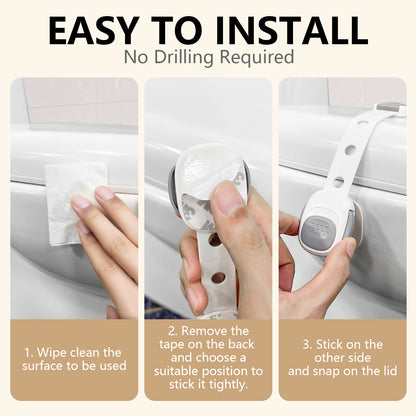 EASY TO INSTALL
No Drilling Required

1. Wipe clean the surface to be used

2. Remove the tape on the back and choose a suitable position to stick it tightly.

3. Stick on the other side and snap on the lid